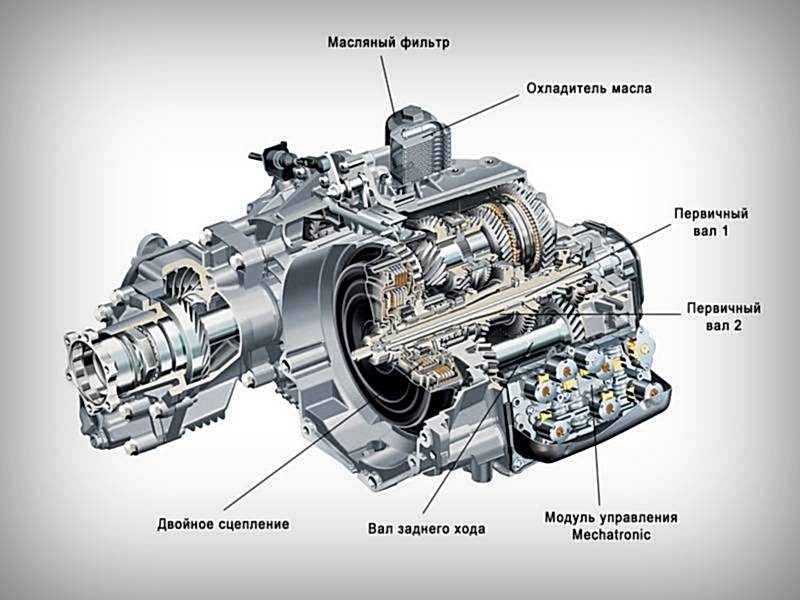 Масляный фильтр

Охладитель масла

Первичный вал 1

Первичный вал 2

Двойное сцепление

Вал заднего хода

Модуль управления Mechatronic