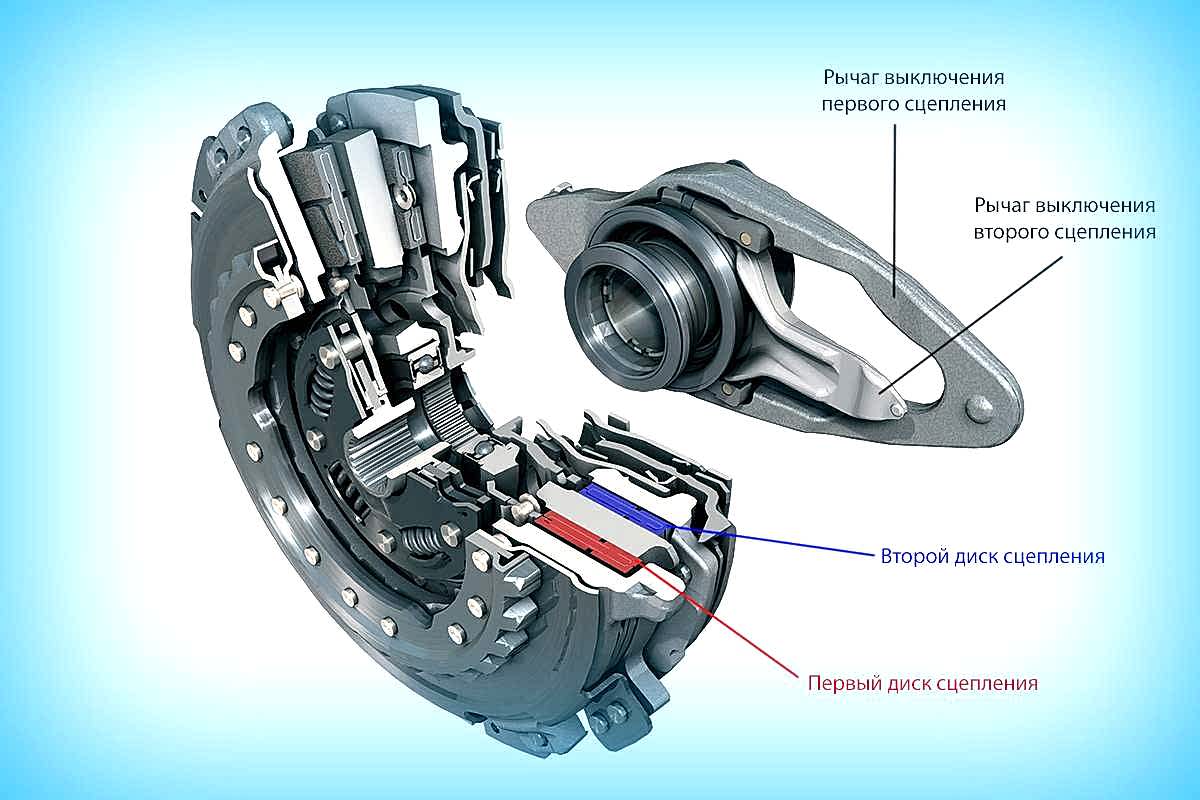 Рычаг выключения первого сцепления

Рычаг выключения второго сцепления

Второй диск сцепления

Первый диск сцепления